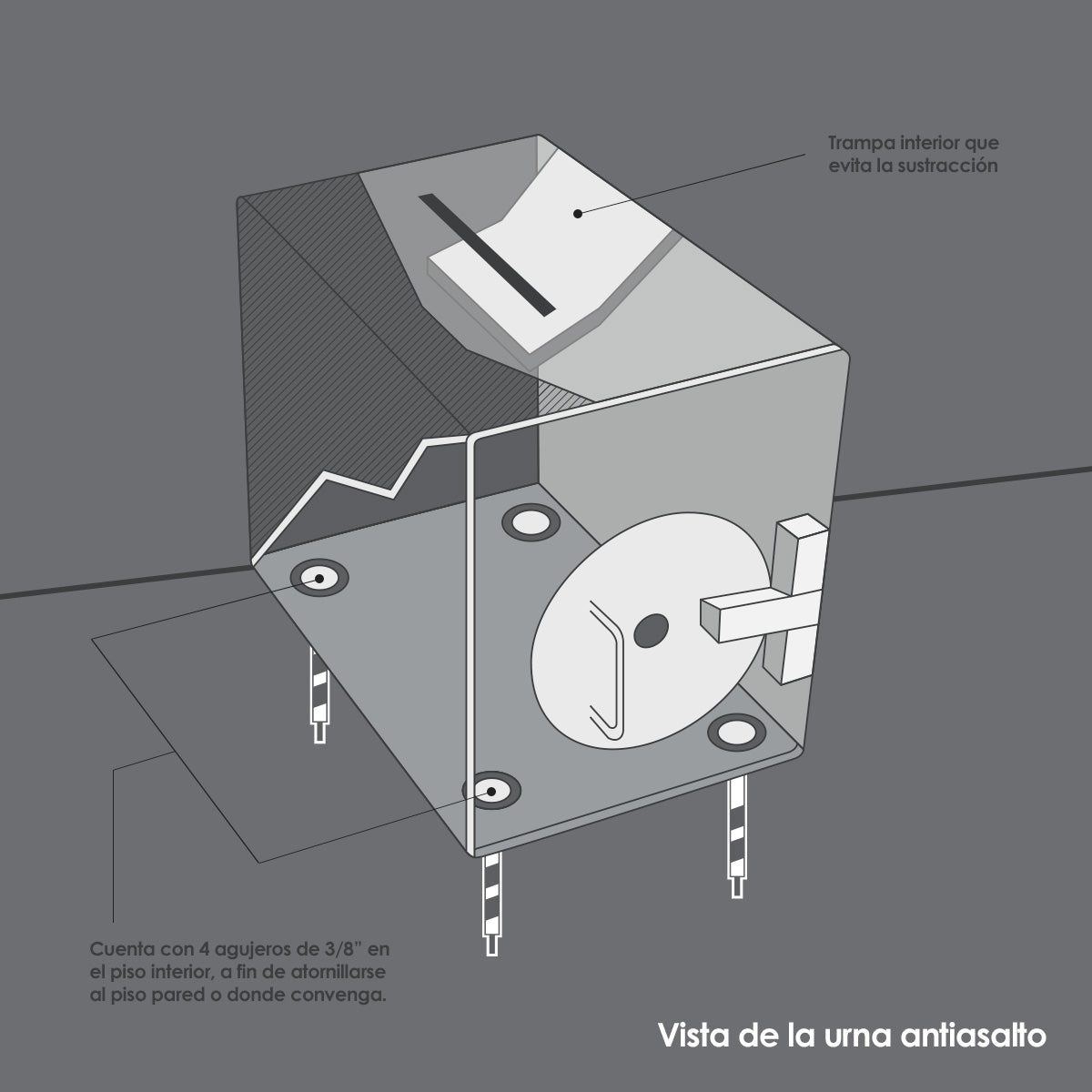 Trampa interior que evita la sustracción

Cuenta con 4 agujeros de 3/8" en el piso interior, a fin de atornillarse al piso pared o donde convenga.

Vista de la urna antiasalto